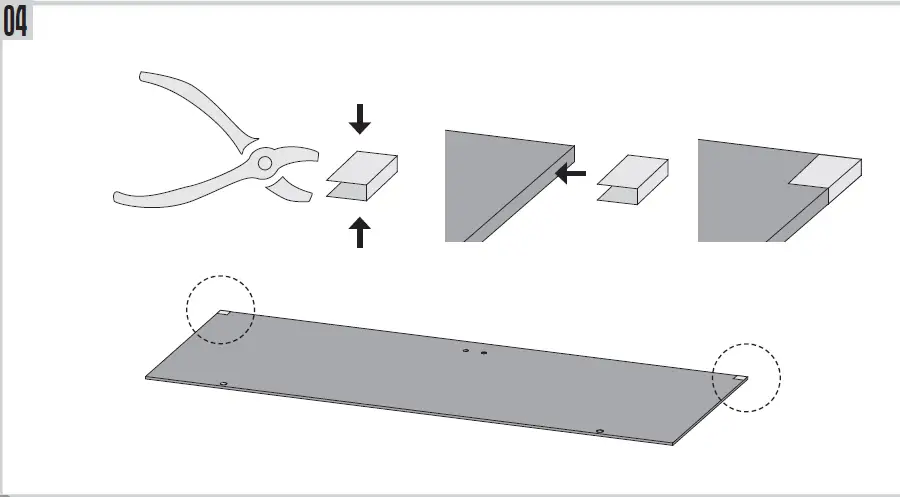 04