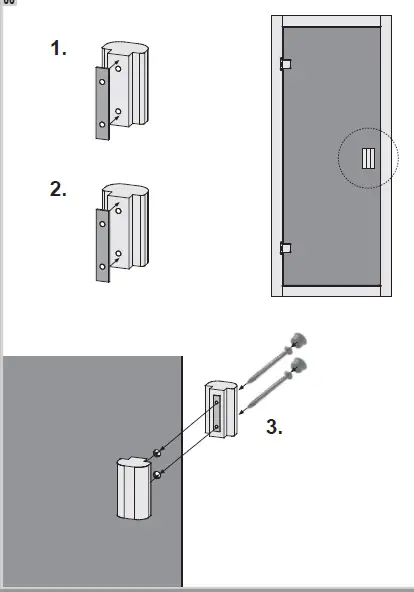 1.

2.

3.