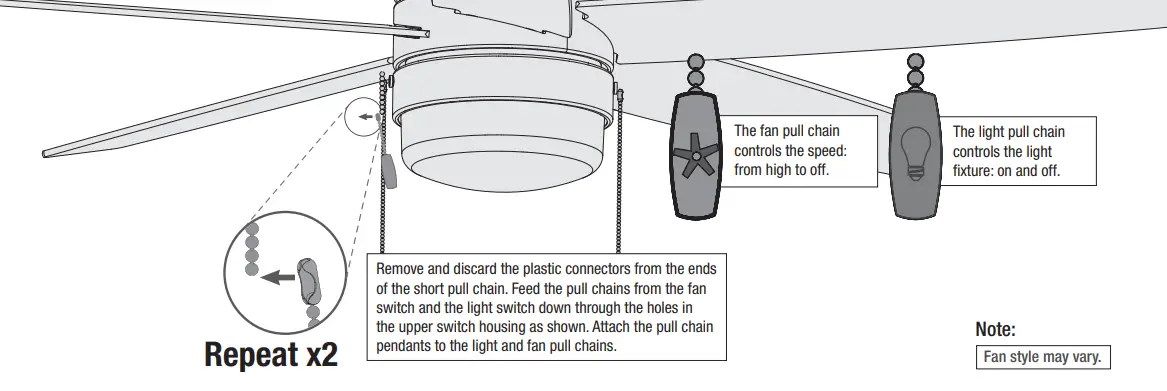 The fan pull chain controls the speed: from high to off.

The light pull chain controls the light fixture: on and off.

Remove and discard the plastic connectors from the ends of the short pull chain. Feed the pull chains from the fan switch and the light switch down through the holes in the upper switch housing as shown. Attach the pull chain pendants to the light and fan pull chains.

Repeat x2

Note:

Fan style may vary.