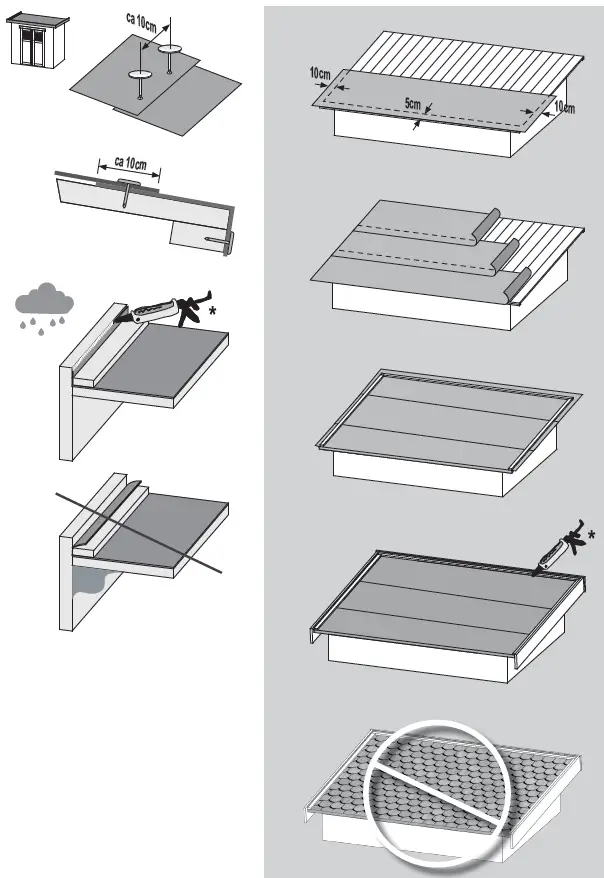 ca 10cm

ca 10cm

*

10cm

5cm

10cm

*