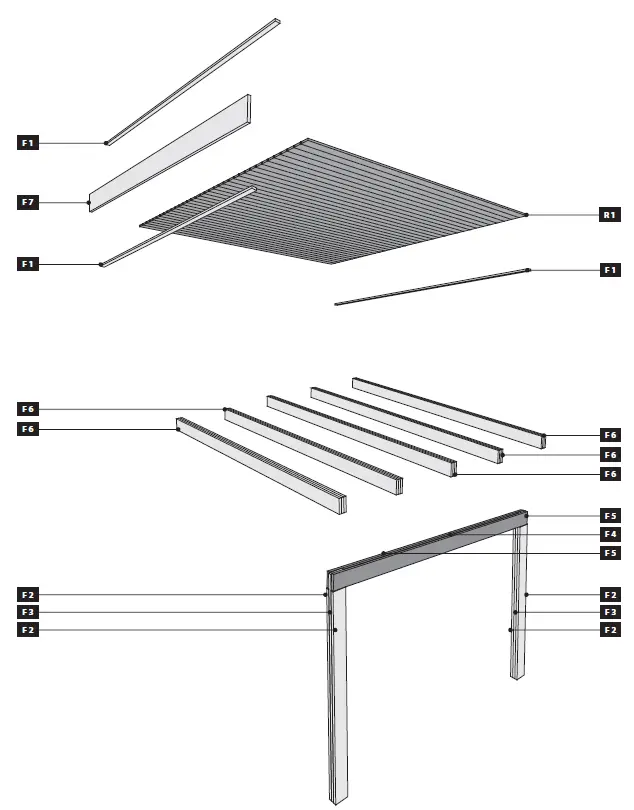 F1
F7
R1
F1
F1
F6
F6
F6
F6
F6
F5
F4
F5
F2
F3
F2
F2
F3
F2