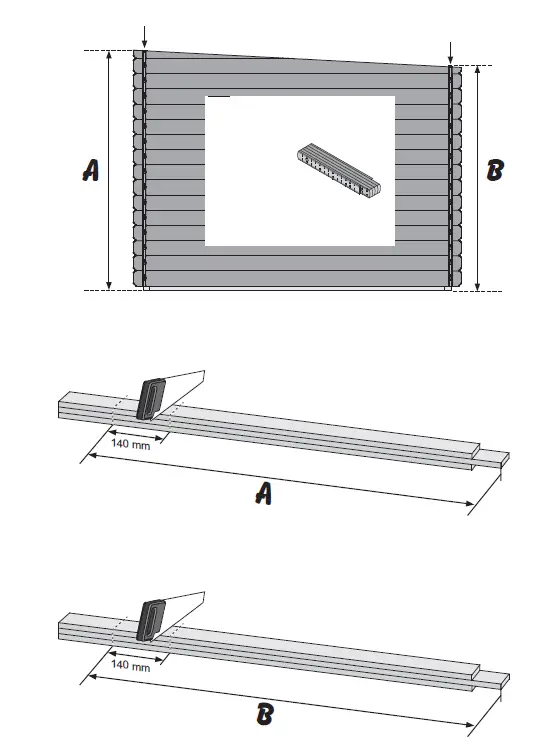 A

B

140 mm

A

140 mm

B