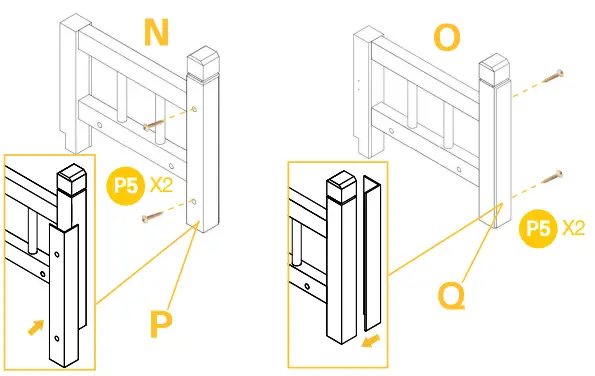 N

P5 X2

P

O

P5 X2

Q