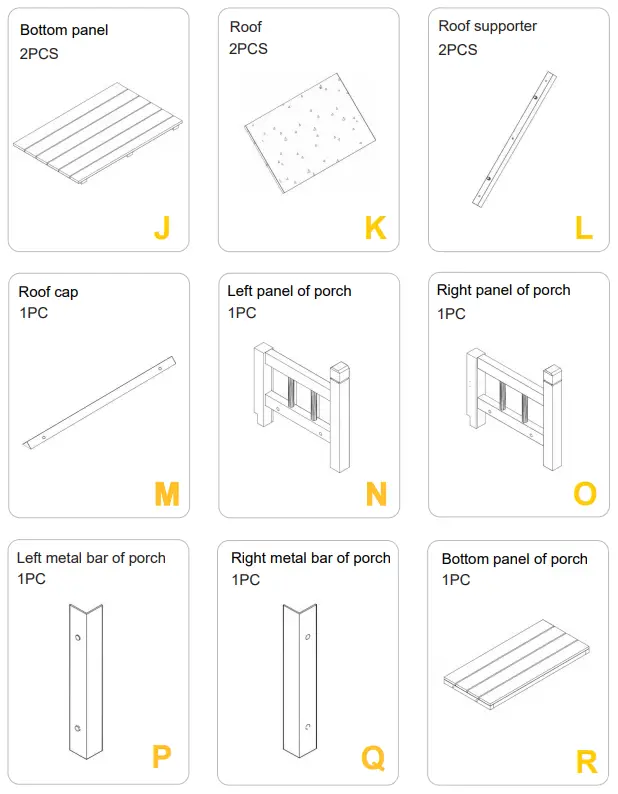 Bottom panel
2PCS
J

Roof
2PCS
K

Roof supporter
2PCS
L

Roof cap
1PC
M

Left panel of porch
1PC
N

Right panel of porch
1PC
O

Left metal bar of porch
1PC
P

Right metal bar of porch
1PC
Q

Bottom panel of porch
1PC
R