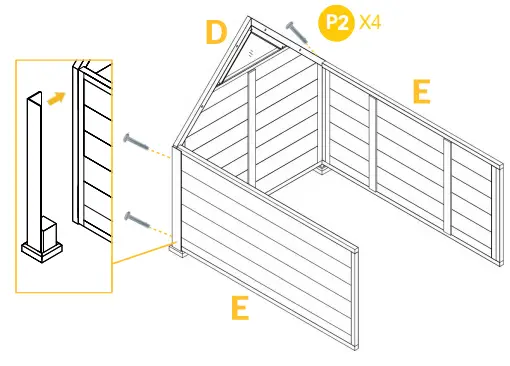 D

P2 X4

E

E