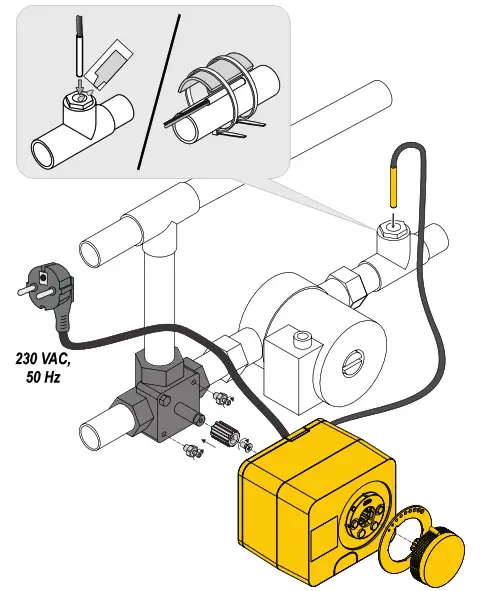 230 VAC,
50 Hz