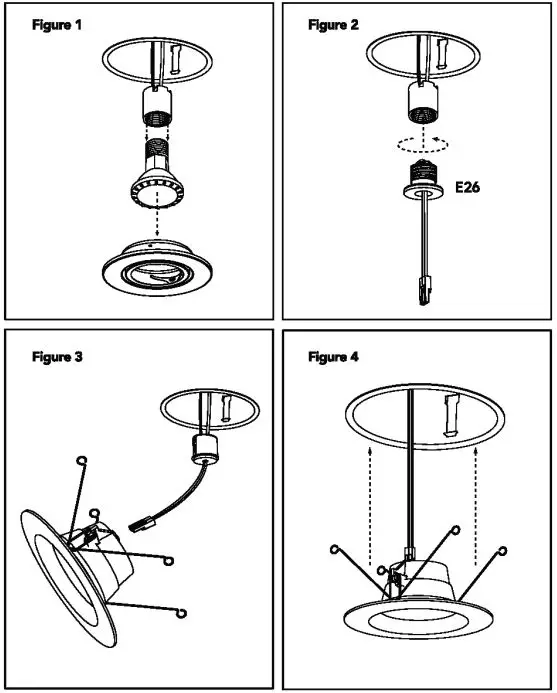 Figure 1

Figure 2

E26

Figure 3

Figure 4