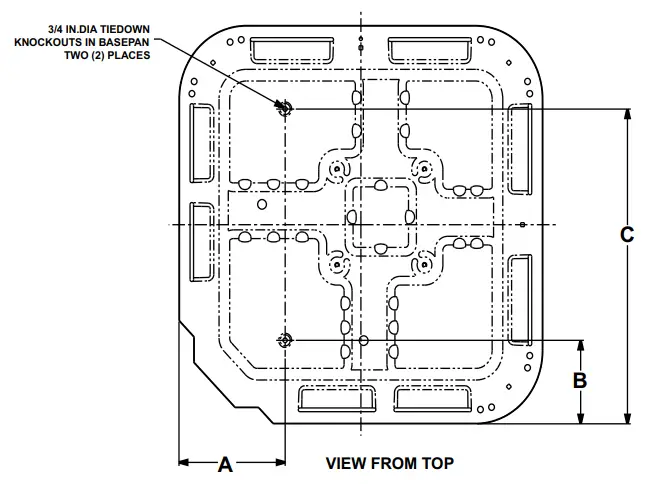 3/4 IN.DIA TIEDOWN KNOCKOUTS IN BASEPAN TWO (2) PLACES

C

B

A

VIEW FROM TOP