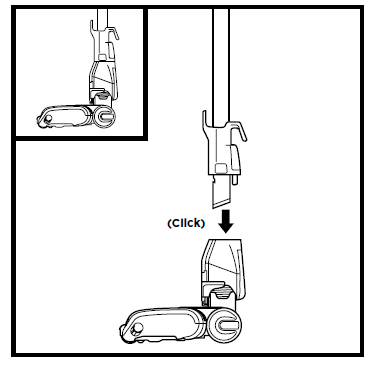 (Click)