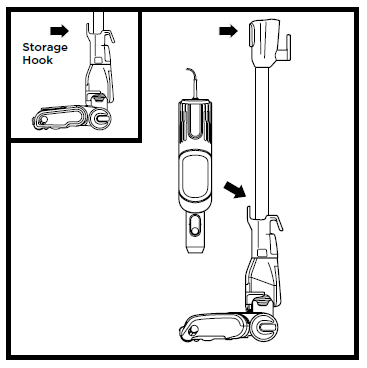 Storage Hook