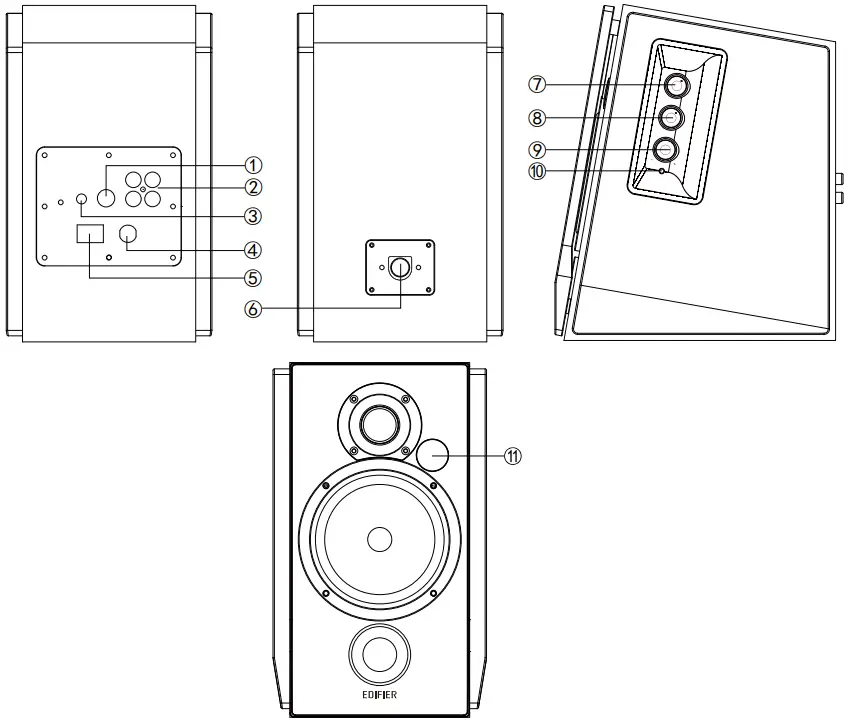 ①
②
③
④
⑤
⑥
⑦
⑧
⑨
⑩
⑪
EDIFIER