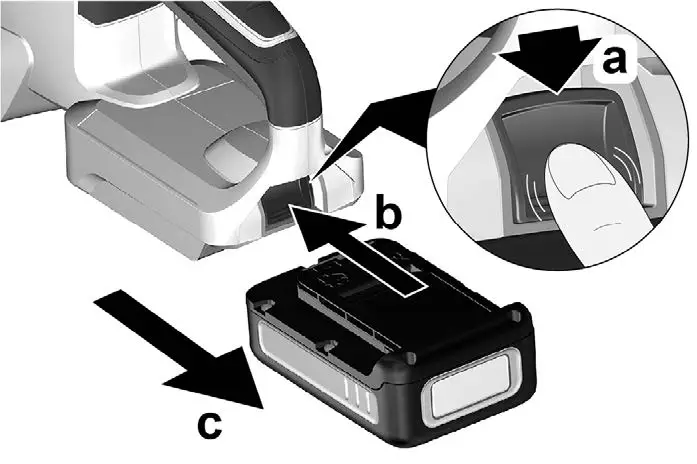 a

b

c