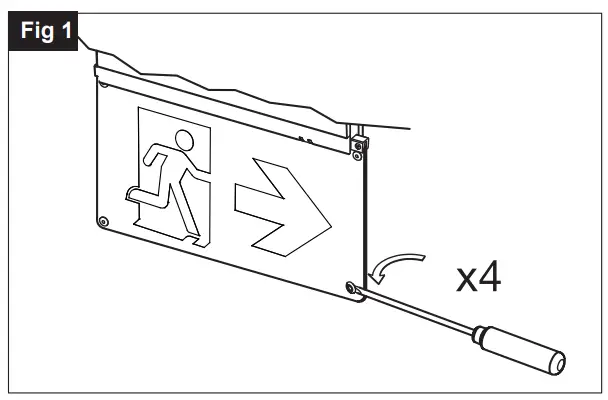 Fig 1

x4