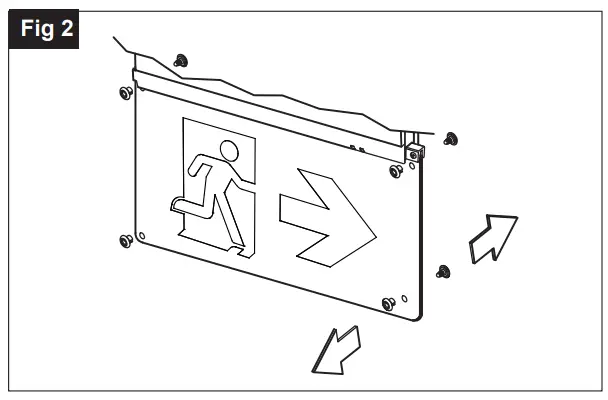 Fig 2