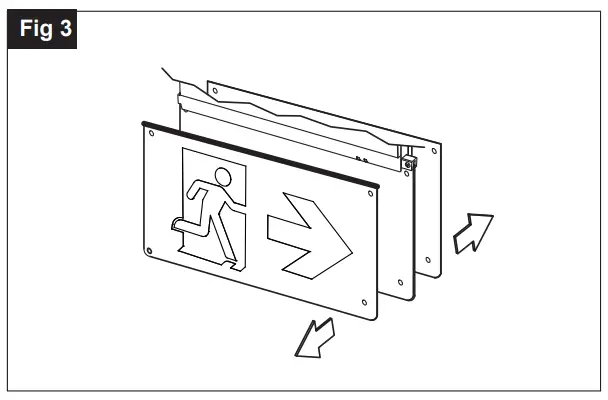 Fig 3