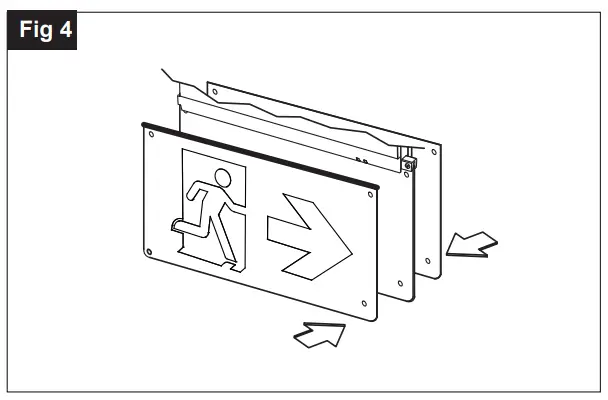 Fig 4