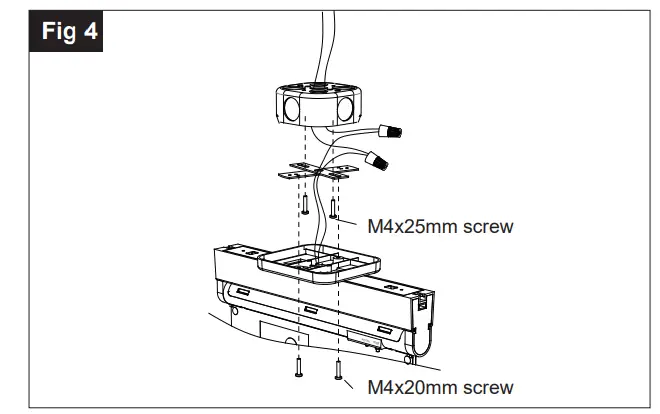 Fig 4

M4x25mm screw

M4x20mm screw