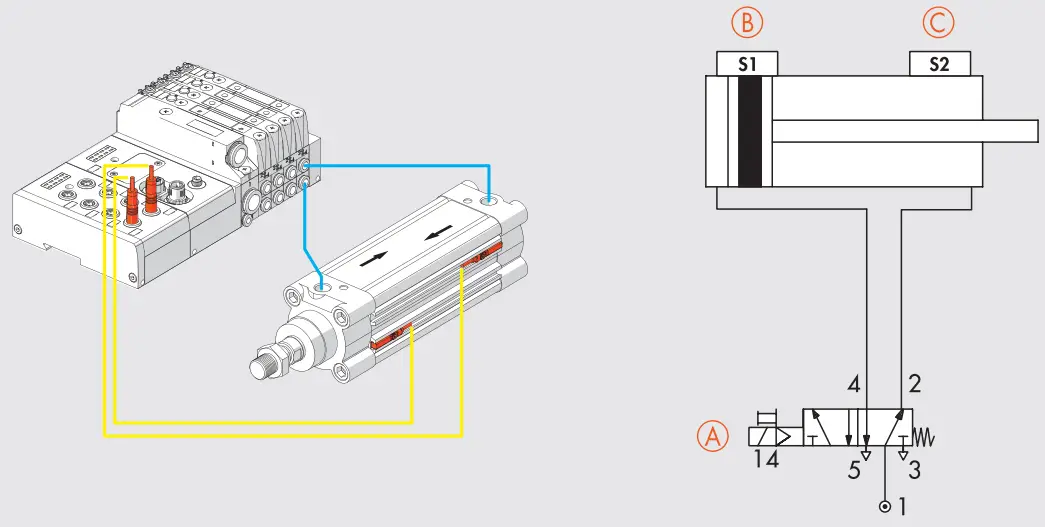 B
C
S1
S2
4
2
A
14
5
3
1