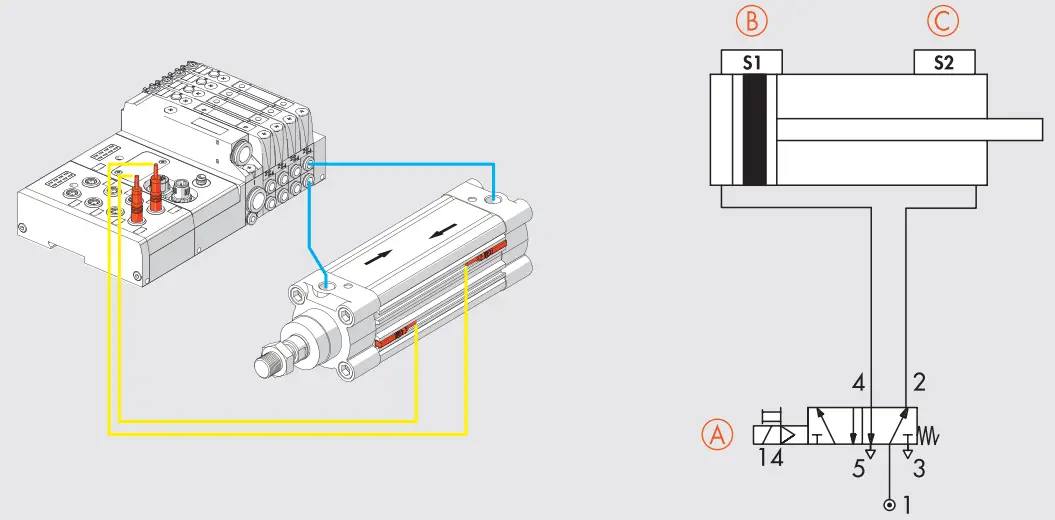 B
C
S1
S2
4
2
A
14
5
3
1