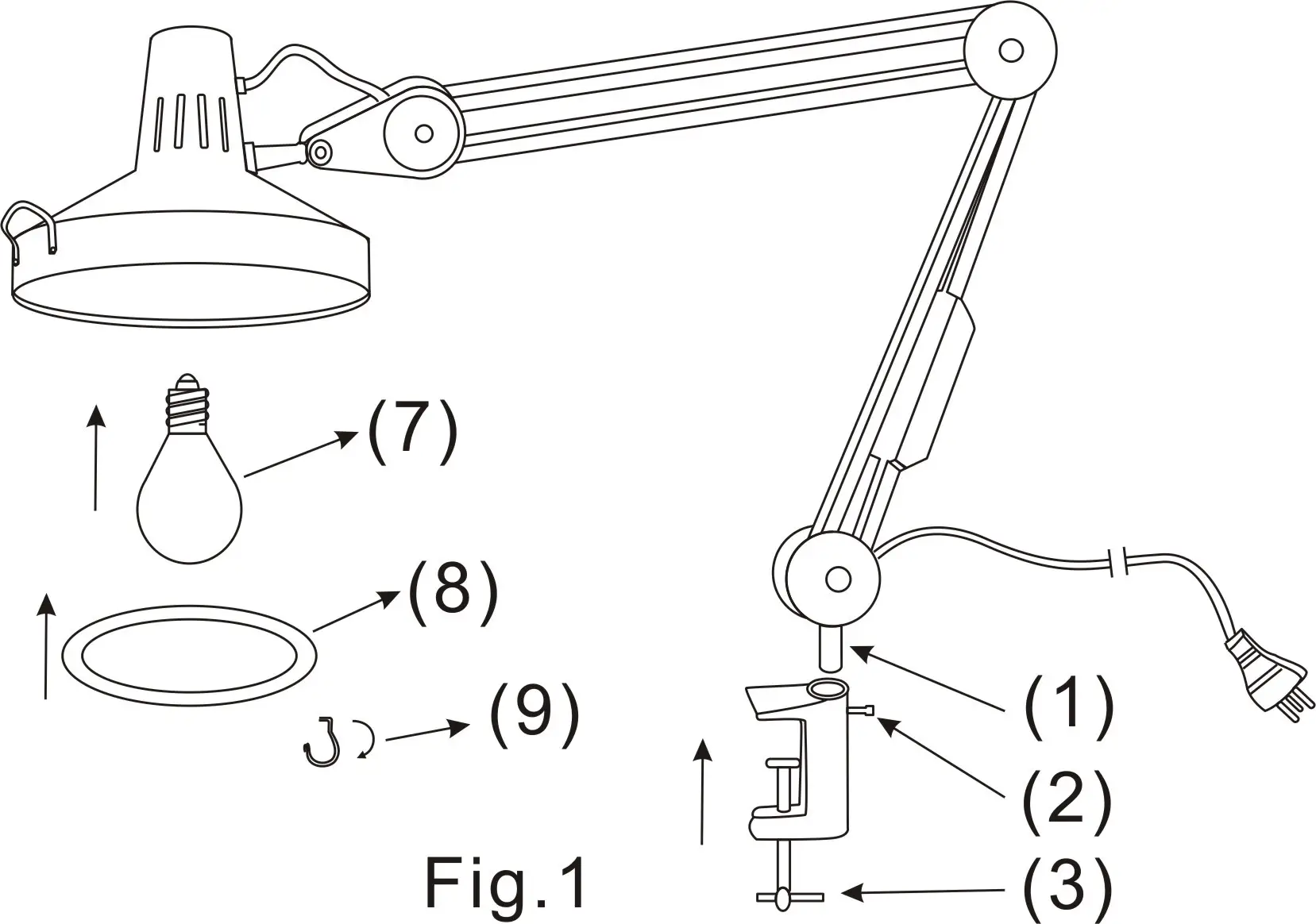 (7)

(8)

(9)

(1)

(2)

(3)

Fig.1