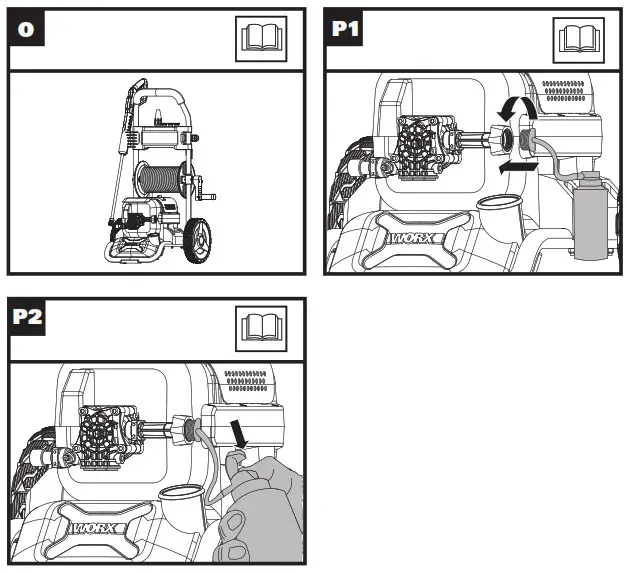 O

P1

WORX

P2

WORX