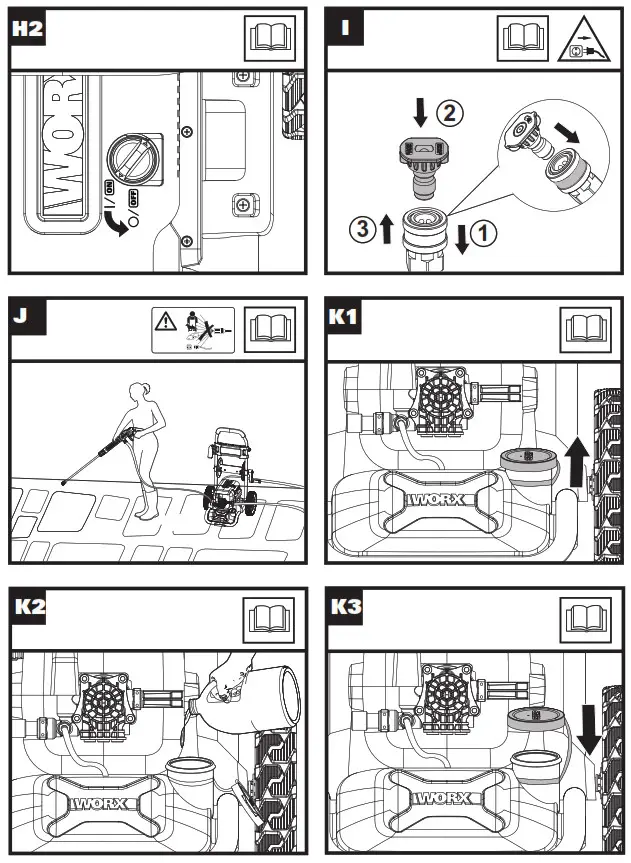 H2

WORX

I/ON
O/OFF

I

2
3
1

J

K1

WORX

K2

WORX

K3

WORX