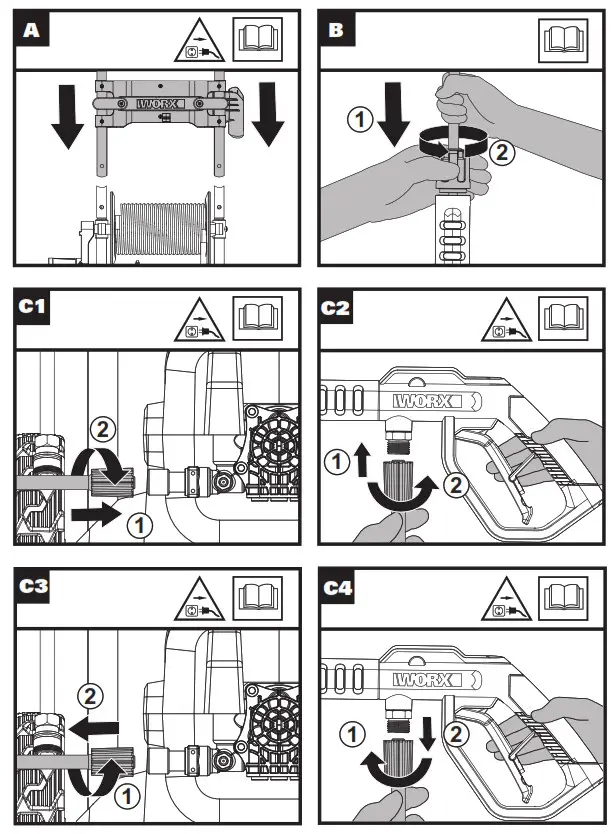 A

WORX

B

1

2

C1

2

1

C2

WORX

1

2

C3

2

1

C4

WORX

1

2