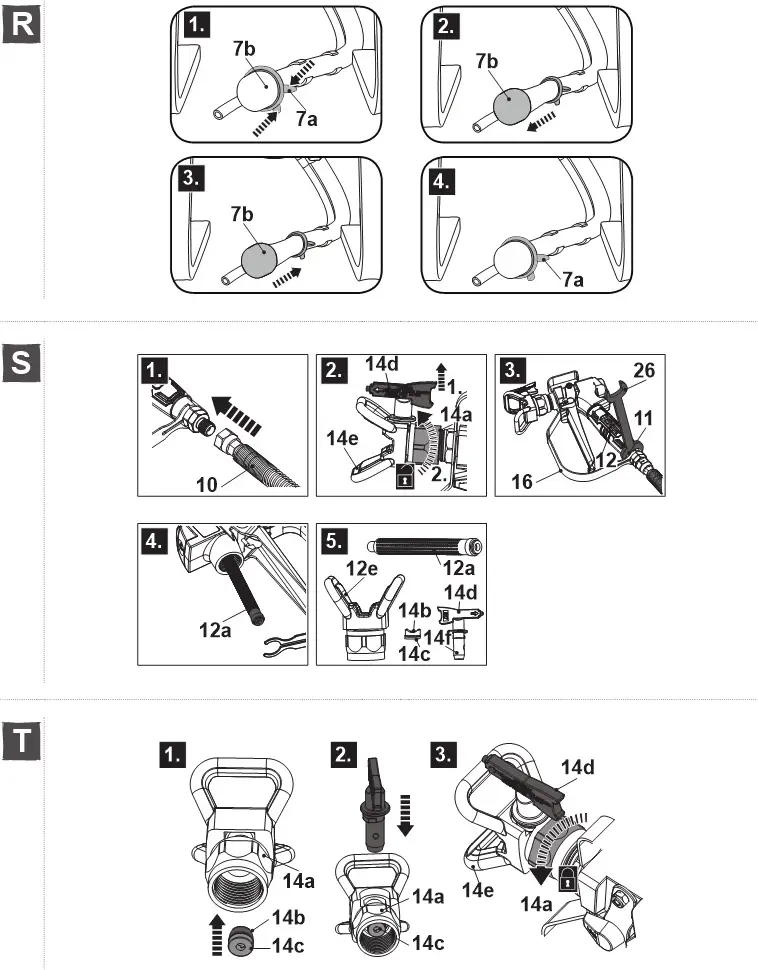 R

1.
7b
7a

2.
7b

3.
7b

4.
7a

S

1.
10

2.
14d
1.
14a
14e
2.

3.
26
11
12
16

4.
12a

5.
12a
12e
14d
14b
14f
14c

T

1.
14a
14b
14c

2.
14a
14c

3.
14d
14e
14a