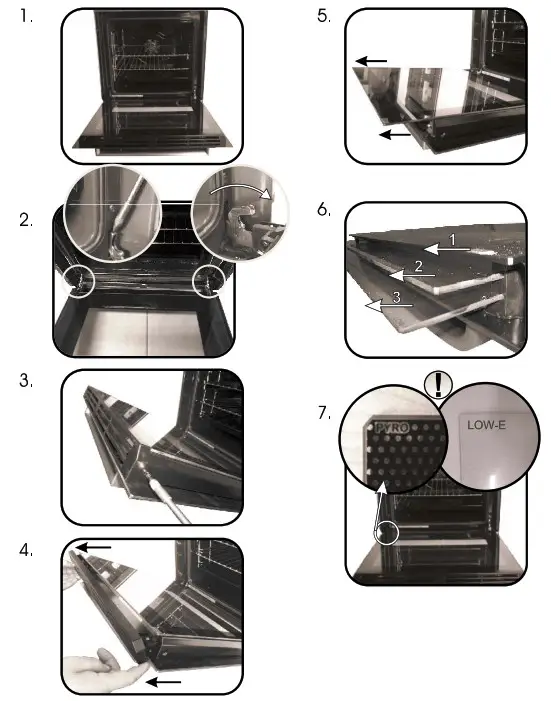 1.

2.

3.

4.

5.

6.

1

2

3

7.

!

PYRO

LOW-E