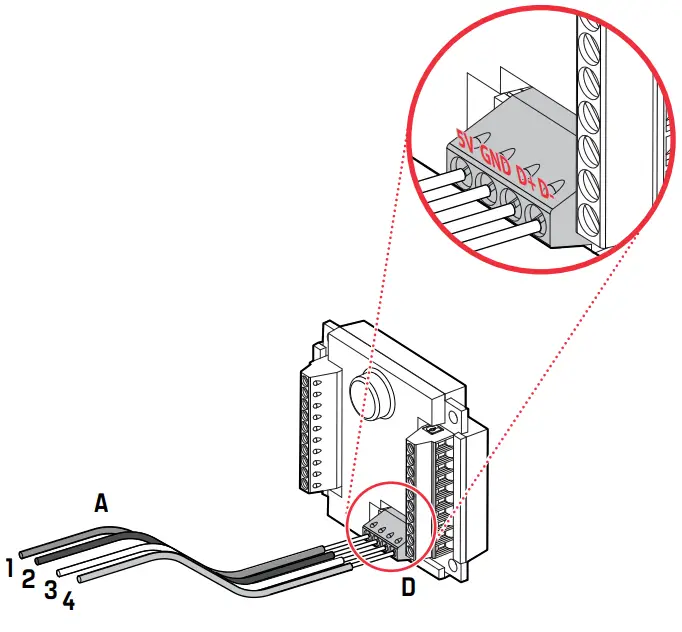 5V GND D+ D-

A

1
2
3
4

D