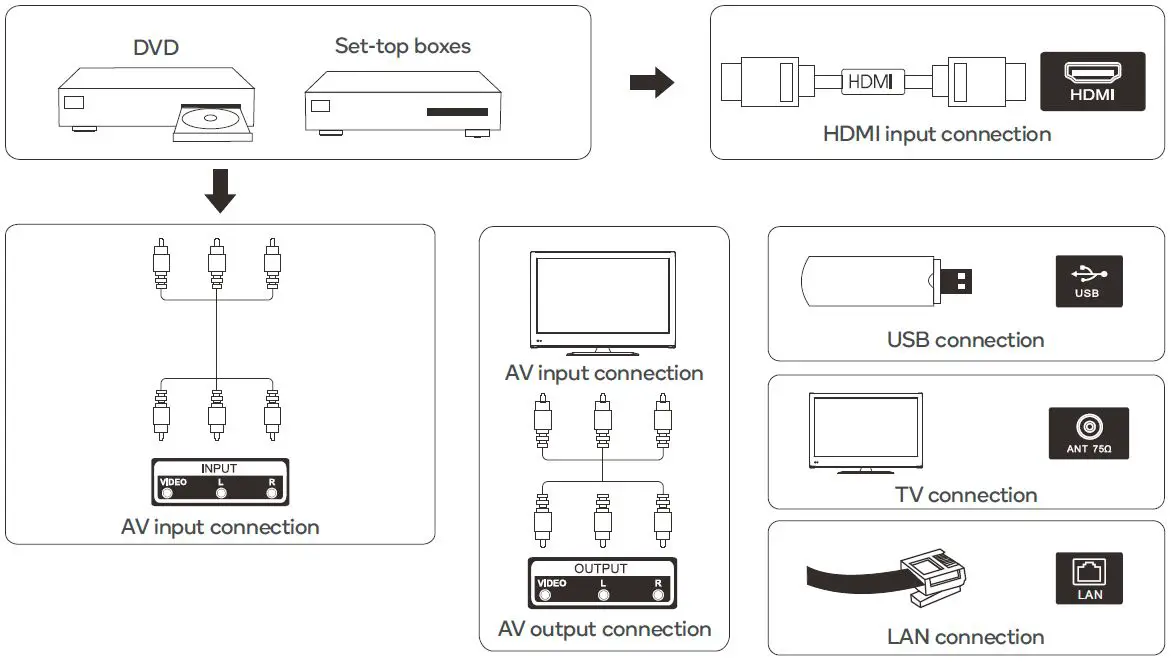 DVD

Set-top boxes

HDMI

HDMI

HDMI input connection

INPUT
VIDEO L R

AV input connection

AV input connection

OUTPUT
VIDEO L R

AV output connection

USB

USB connection

ANT 75Ω

TV connection

LAN

LAN connection