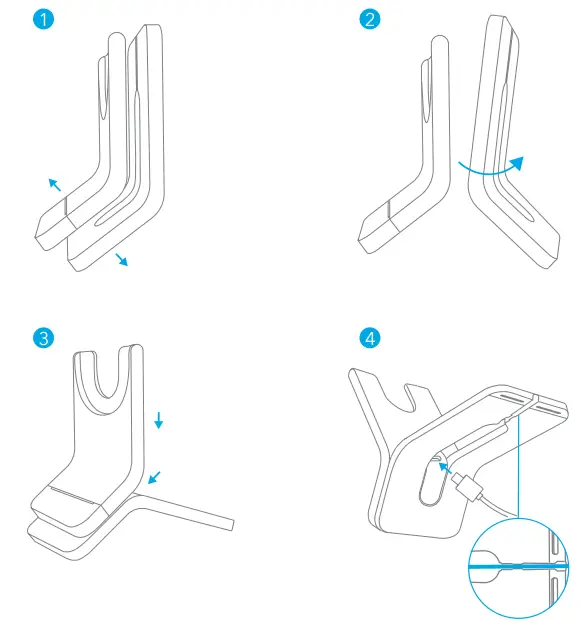 1

2

3

4