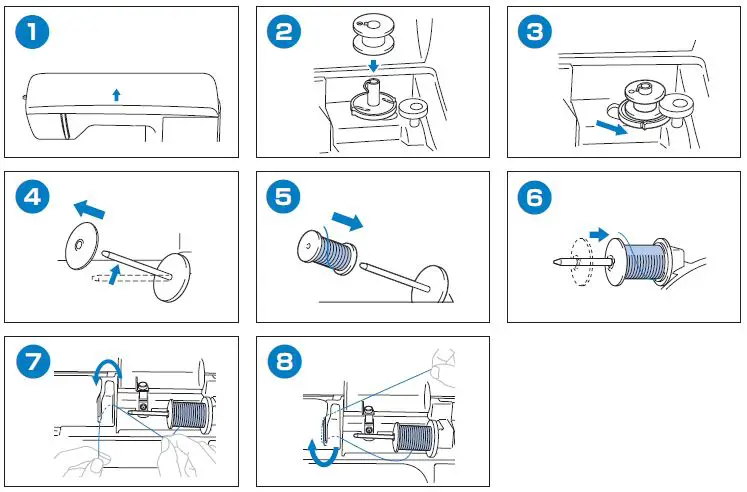 1

2

3

4

5

6

7

8