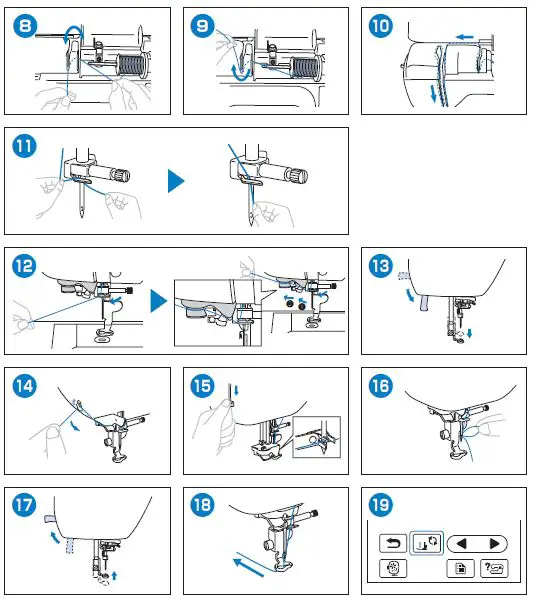 8

9

10

11

12

13

14

15

16

17

18

19