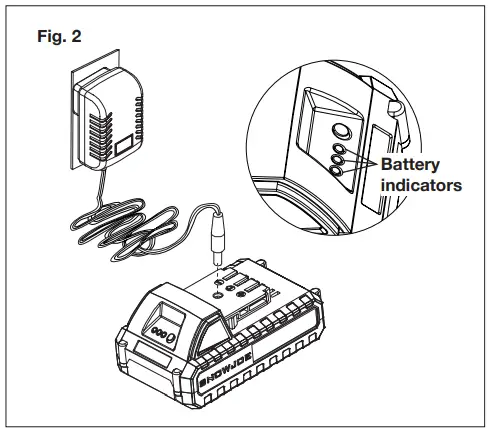 Fig. 2

Battery indicators

SNOWJOE