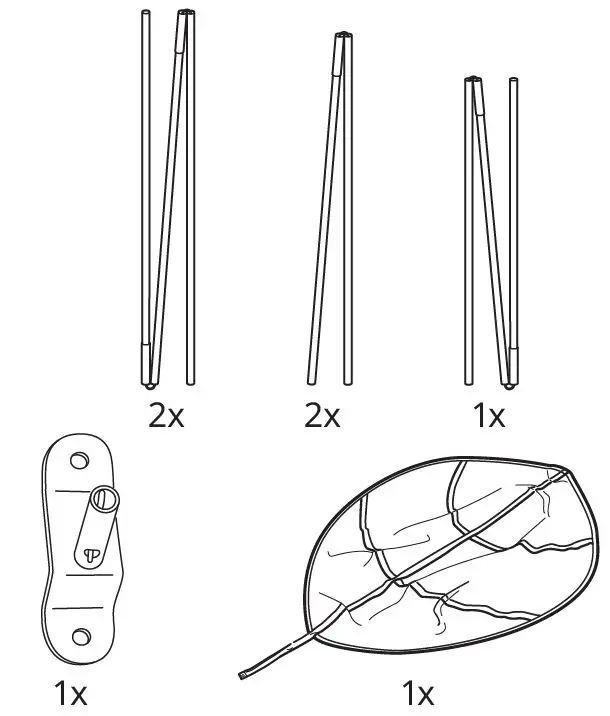 2x 2x 1x

1x 1x