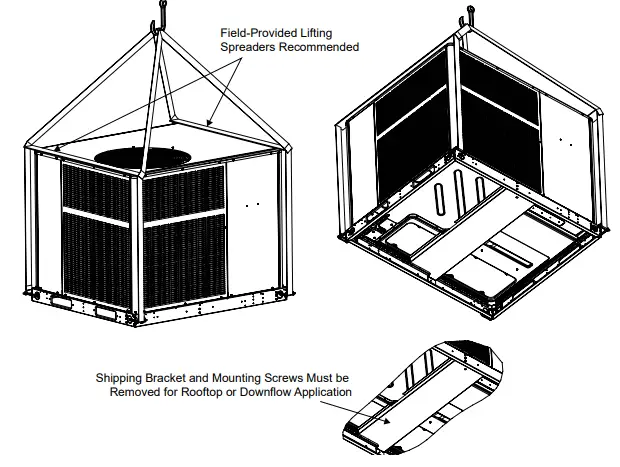 Field-Provided Lifting Spreaders Recommended

Shipping Bracket and Mounting Screws Must be Removed for Rooftop or Downflow Application