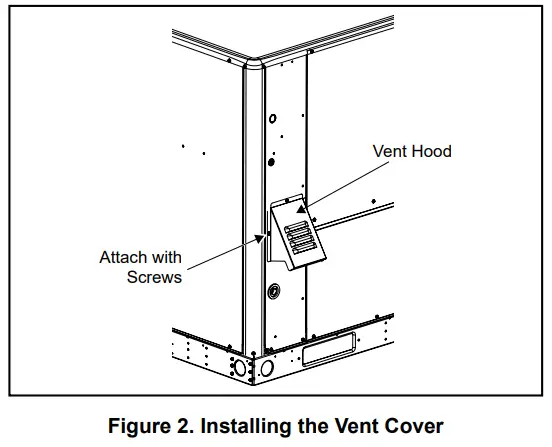 Vent Hood

Attach with Screws

Figure 2. Installing the Vent Cover