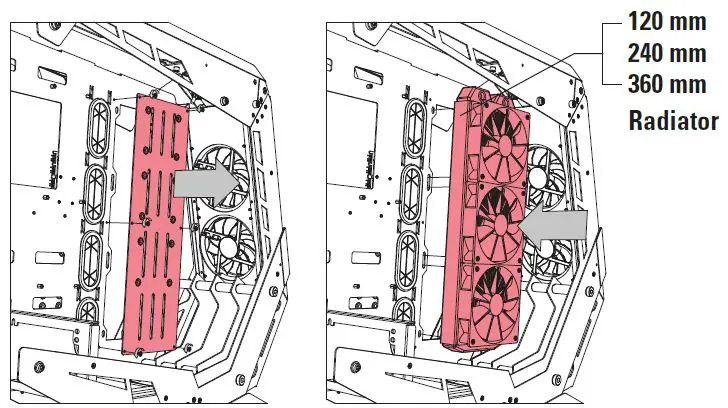 120 mm
240 mm
360 mm
Radiator