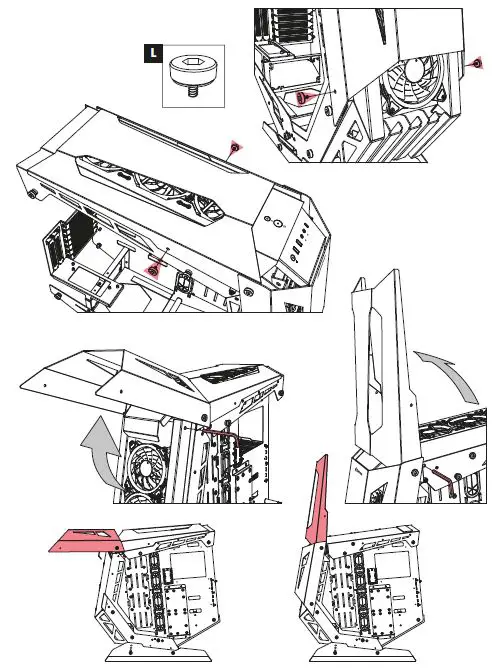 L