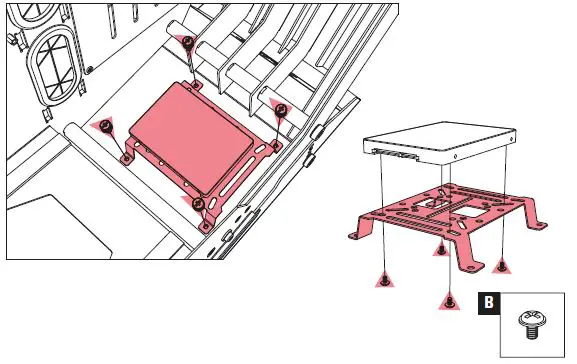 B