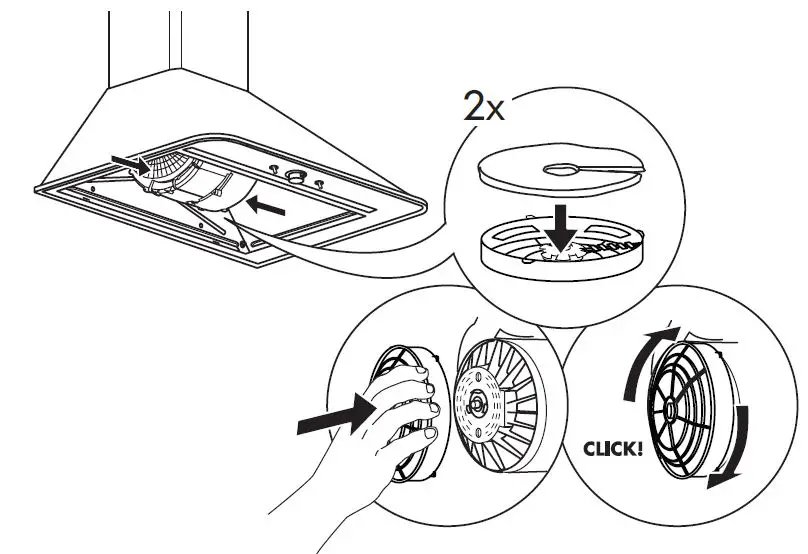 2x

CLICK!