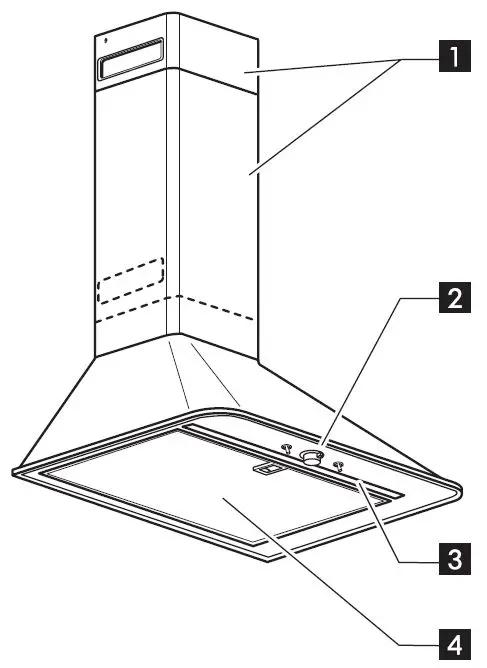 1
2
3
4