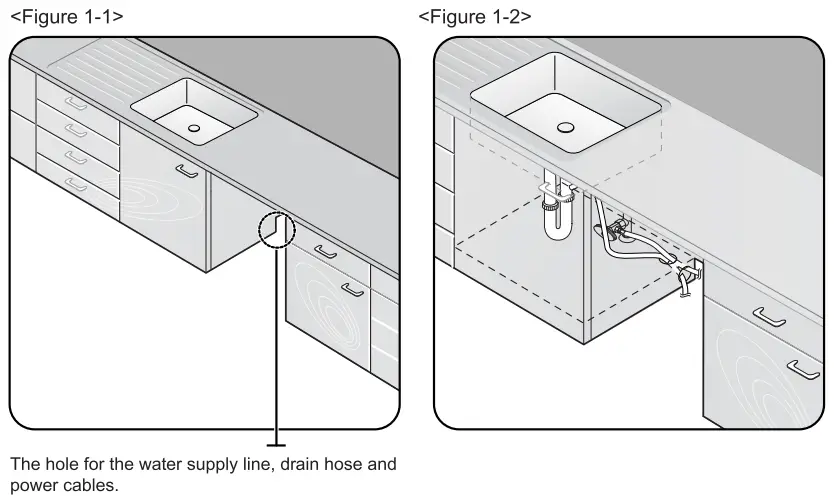 <Figure 1-1>

<Figure 1-2>

The hole for the water supply line, drain hose and power cables.