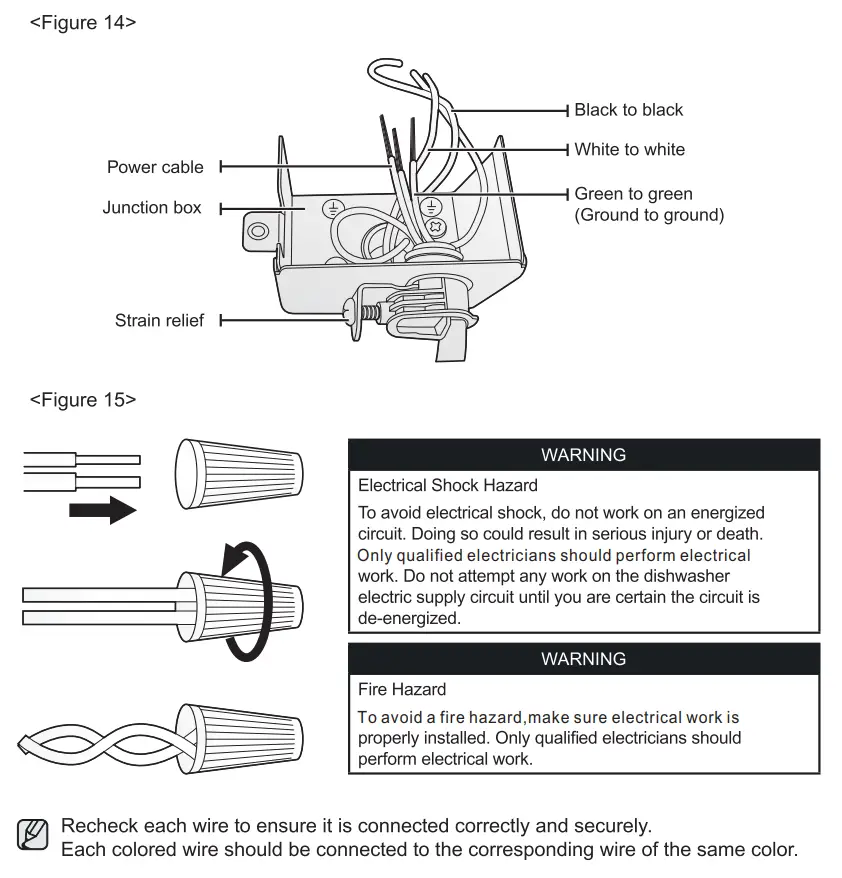 <Figure 14>

Power cable
Junction box
Strain relief
Black to black
White to white
Green to green
(Ground to ground)

<Figure 15>

WARNING

Electrical Shock Hazard

To avoid electrical shock, do not work on an energized circuit. Doing so could result in serious injury or death. Only qualified electricians should perform electrical work. Do not attempt any work on the dishwasher electric supply circuit until you are certain the circuit is de-energized.

WARNING

Fire Hazard

To avoid a fire hazard,make sure electrical work is properly installed. Only qualified electricians should perform electrical work.

Recheck each wire to ensure it is connected correctly and securely.
Each colored wire should be connected to the corresponding wire of the same color.