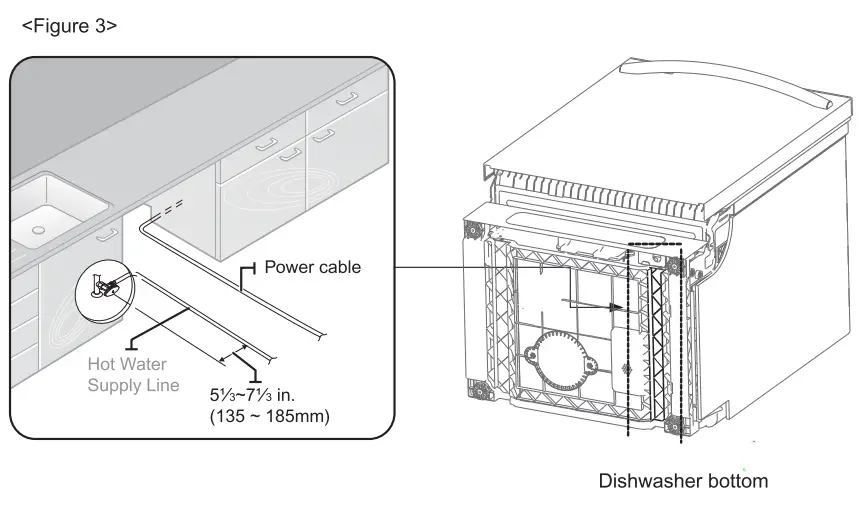 <Figure 3>

Power cable

Hot Water Supply Line

5⅓~7⅓ in. (135 ~ 185mm)

Dishwasher bottom