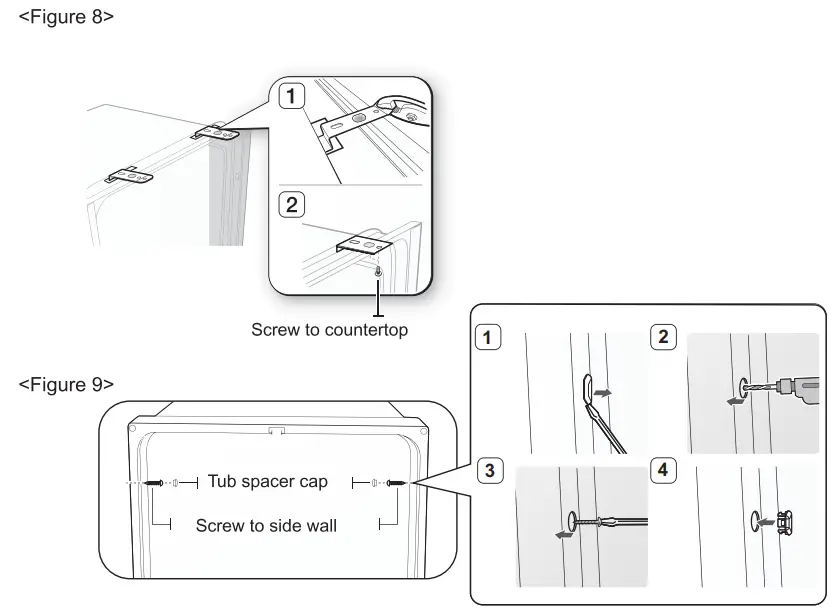 <Figure 8>

1

2

Screw to countertop

<Figure 9>

Tub spacer cap

Screw to side wall

1

2

3

4