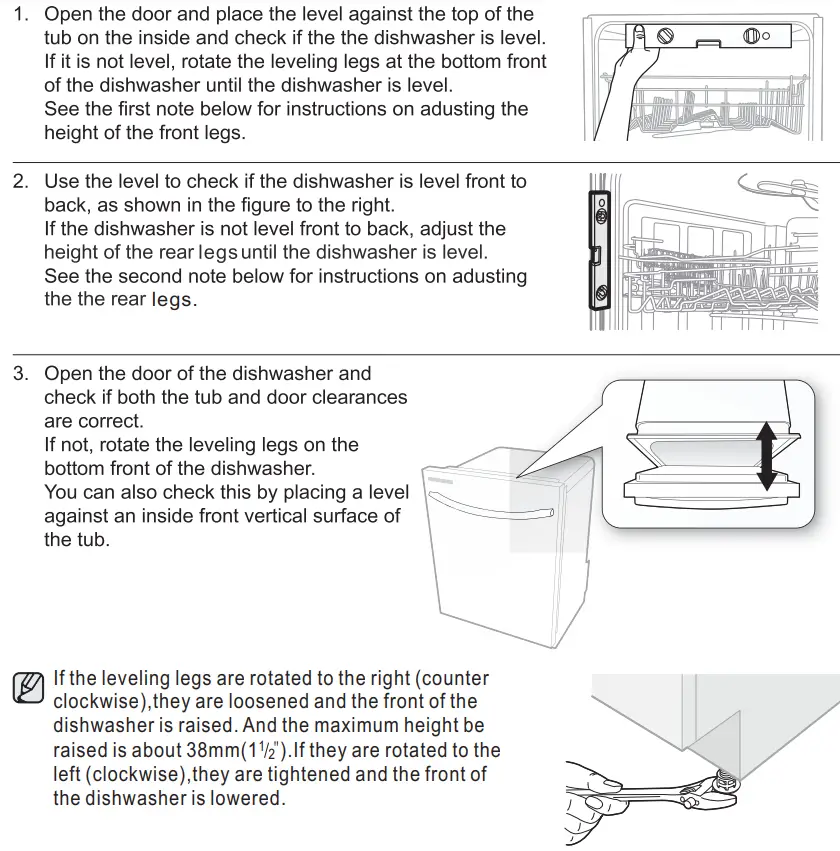 1. Open the door and place the level against the top of the tub on the inside and check if the the dishwasher is level. If it is not level, rotate the leveling legs at the bottom front of the dishwasher until the dishwasher is level. See the first note below for instructions on adusting the height of the front legs.

2. Use the level to check if the dishwasher is level front to back, as shown in the figure to the right. If the dishwasher is not level front to back, adjust the height of the rear legs until the dishwasher is level. See the second note below for instructions on adusting the the rear legs.

3. Open the door of the dishwasher and check if both the tub and door clearances are correct. If not, rotate the leveling legs on the bottom front of the dishwasher. You can also check this by placing a level against an inside front vertical surface of the tub.

If the leveling legs are rotated to the right (counter clockwise),they are loosened and the front of the dishwasher is raised. And the maximum height be raised is about 38mm($1\frac{1}{2}$").If they are rotated to the left (clockwise),they are tightened and the front of the dishwasher is lowered.