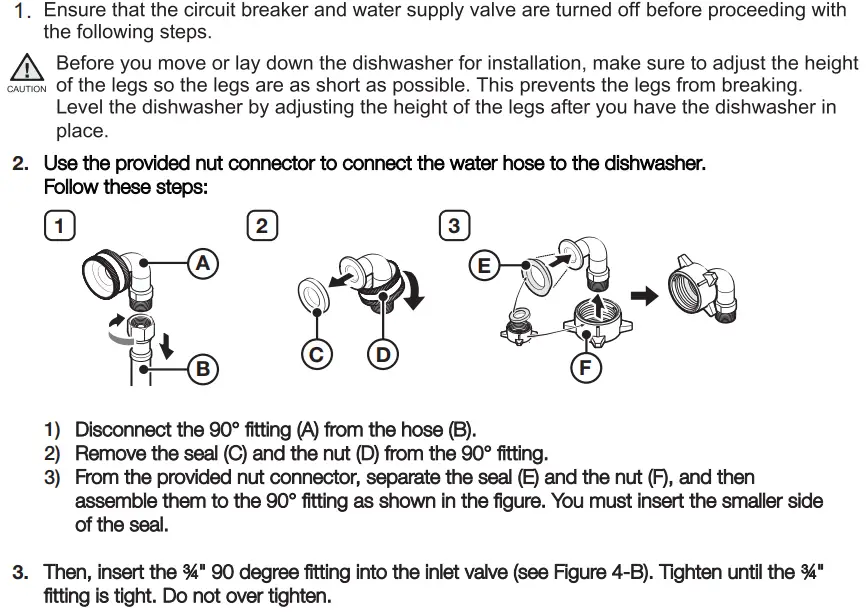 1. Ensure that the circuit breaker and water supply valve are turned off before proceeding with the following steps.

CAUTION Before you move or lay down the dishwasher for installation, make sure to adjust the height of the legs so the legs are as short as possible. This prevents the legs from breaking. Level the dishwasher by adjusting the height of the legs after you have the dishwasher in place.

2. Use the provided nut connector to connect the water hose to the dishwasher. Follow these steps:

1

A

B

2

C

D

3

E

F

1) Disconnect the 90° fitting (A) from the hose (B).
2) Remove the seal (C) and the nut (D) from the 90° fitting.
3) From the provided nut connector, separate the seal (E) and the nut (F), and then assemble them to the 90° fitting as shown in the figure. You must insert the smaller side of the seal.

3. Then, insert the ¾" 90 degree fitting into the inlet valve (see Figure 4-B). Tighten until the ¾" fitting is tight. Do not over tighten.