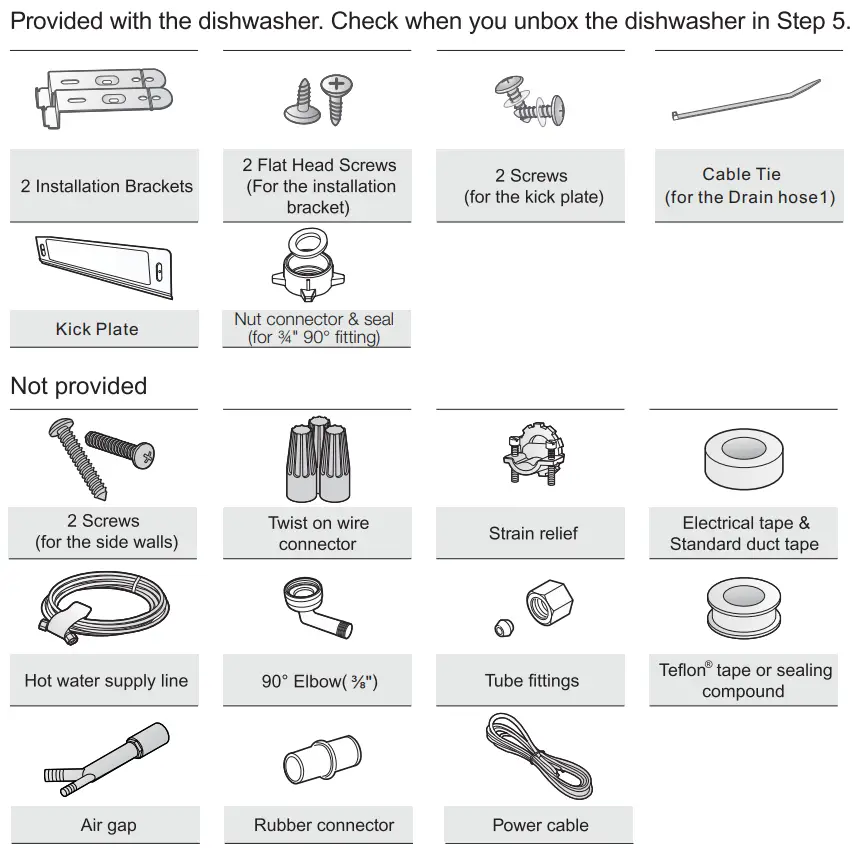 Provided with the dishwasher. Check when you unbox the dishwasher in Step 5.

2 Installation Brackets

2 Flat Head Screws (For the installation bracket)

2 Screws (for the kick plate)

Cable Tie (for the Drain hose1)

Kick Plate

Nut connector & seal (for ¾" 90° fitting)

Not provided

2 Screws (for the side walls)

Twist on wire connector

Strain relief

Electrical tape & Standard duct tape

Hot water supply line

90° Elbow( ⅜")

Tube fittings

Teflon® tape or sealing compound

Air gap

Rubber connector

Power cable